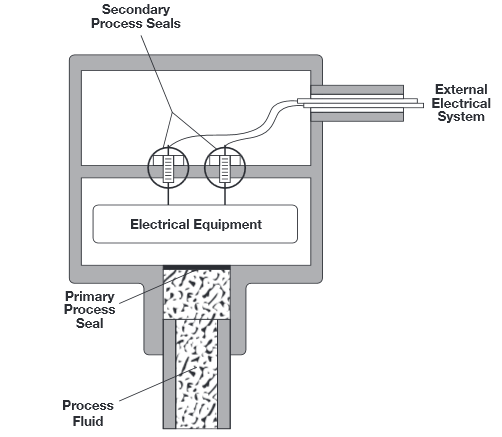 Secondary Process Seals

External Electrical System

Electrical Equipment

Primary Process Seal

Process Fluid